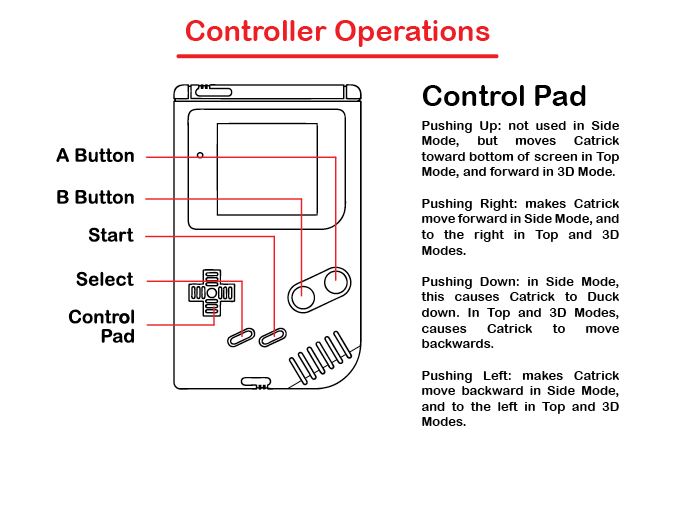 Controller Operations

A Button

B Button

Start

Select

Control Pad

Control Pad

Pushing Up: not used in Side Mode, but moves Catrick toward bottom of screen in Top Mode, and forward in 3D Mode.

Pushing Right: makes Catrick move forward in Side Mode, and to the right in Top and 3D Modes.

Pushing Down: in Side Mode, this causes Catrick to Duck down. In Top and 3D Modes, causes Catrick to move backwards.

Pushing Left: makes Catrick move backward in Side Mode, and to the left in Top and 3D Modes.